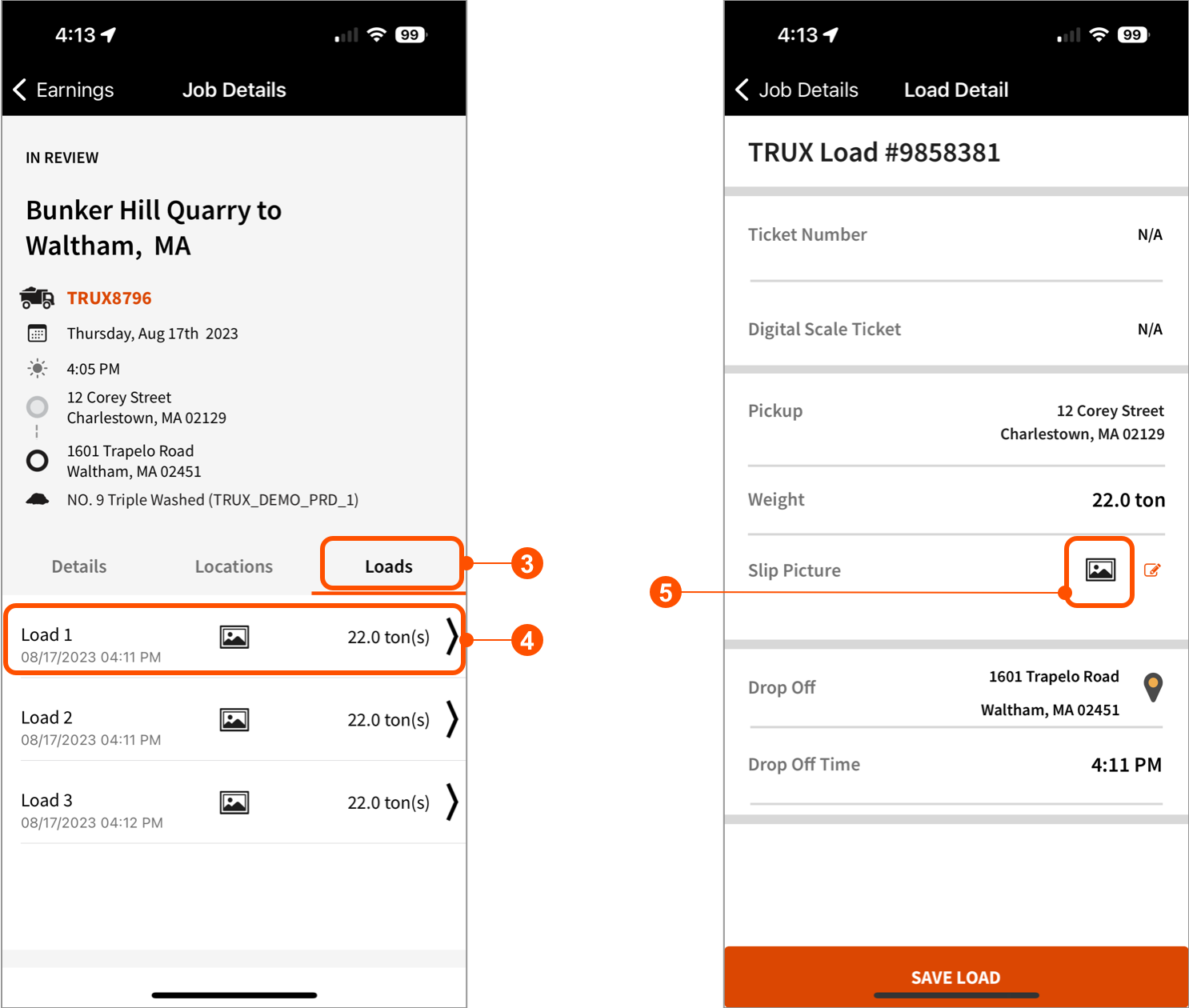 4:13 99

Earnings Job Details

IN REVIEW

Bunker Hill Quarry to Waltham, MA

TRUX8796

Thursday, Aug 17th 2023

4:05 PM

12 Corey Street
Charlestown, MA 02129

1601 Trapelo Road
Waltham, MA 02451

NO. 9 Triple Washed (TRUX_DEMO_PRD_1)

Details Locations Loads

3

Load 1
08/17/2023 04:11 PM
22.0 ton(s)

4

Load 2
08/17/2023 04:11 PM
22.0 ton(s)

Load 3
08/17/2023 04:12 PM
22.0 ton(s)

4:13 99

Job Details Load Detail

TRUX Load #9858381

Ticket Number N/A

Digital Scale Ticket N/A

Pickup 12 Corey Street
Charlestown, MA 02129

Weight 22.0 ton

Slip Picture

5

Drop Off 1601 Trapelo Road
Waltham, MA 02451

Drop Off Time 4:11 PM

SAVE LOAD